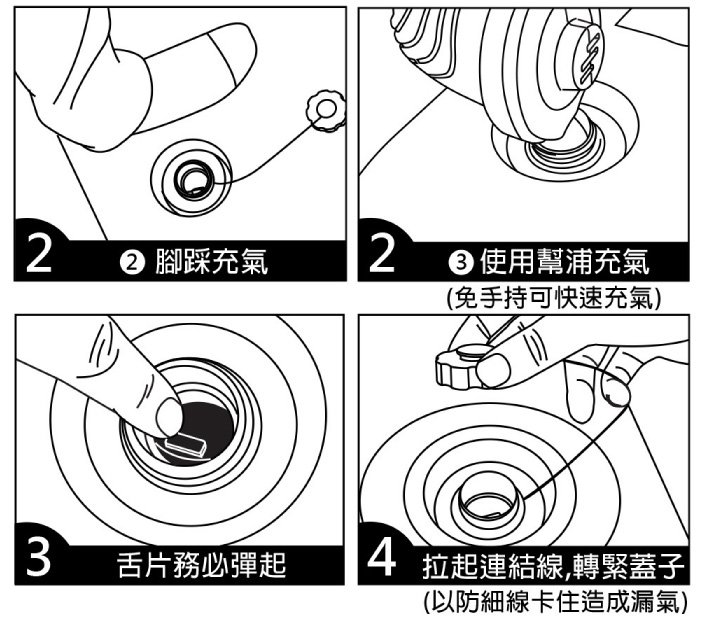 2 ❷ 腳踩充氣

2 ❸ 使用幫浦充氣
(免手持可快速充氣)

3 舌片務必彈起

4 拉起連結線,轉緊蓋子
(以防細線卡住造成漏氣)