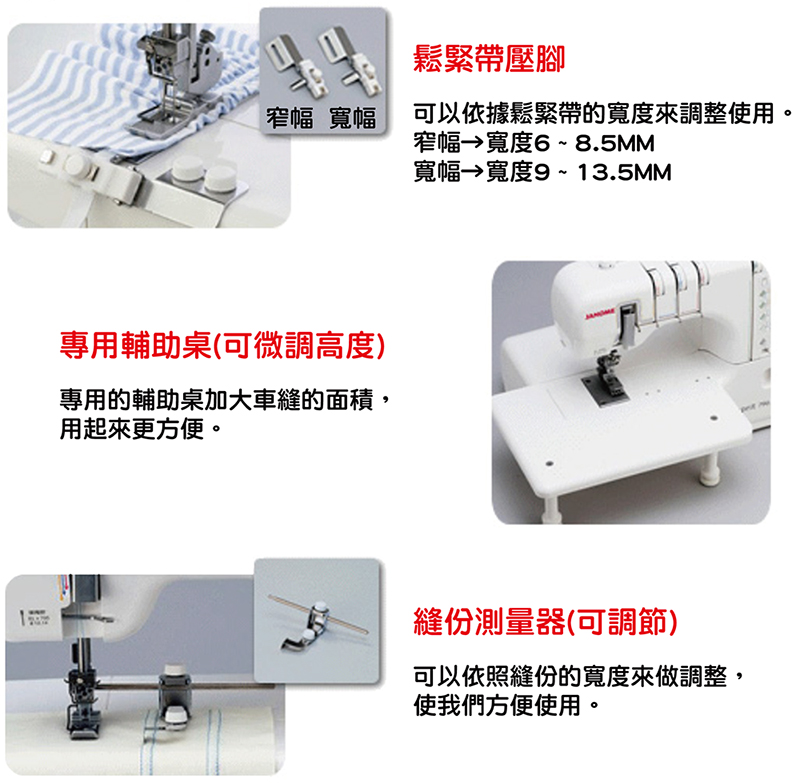 窄幅 寬幅

鬆緊帶壓腳

可以依據鬆緊帶的寬度來調整使用。
窄幅→寬度6 ~ 8.5MM
寬幅→寬度9 ~ 13.5MM

專用輔助桌(可微調高度)

專用的輔助桌加大車縫的面積，用起來更方便。

JANOME

縫份測量器(可調節)

可以依照縫份的寬度來做調整，使我們方便使用。