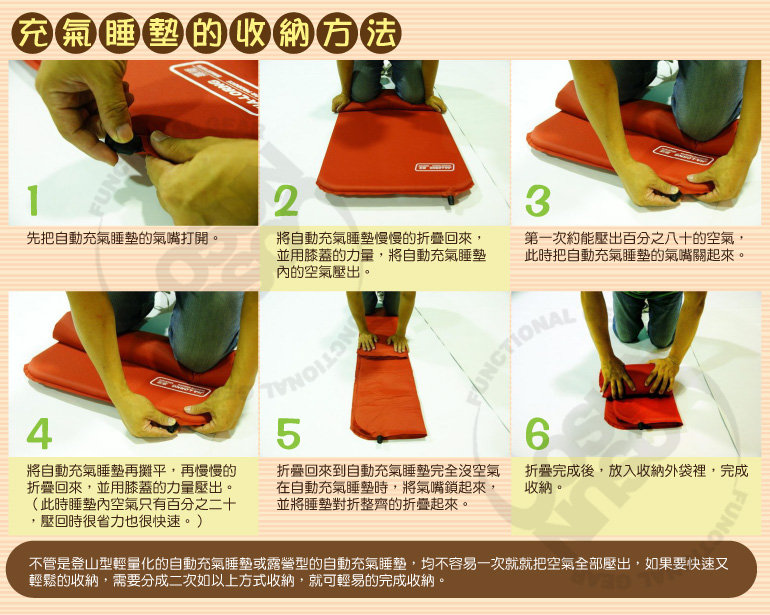 充氣睡墊的收納方法

1
先把自動充氣睡墊的氣嘴打開。

2
將自動充氣睡墊慢慢的折疊回來，並用膝蓋的力量，將自動充氣睡墊內的空氣壓出。

3
第一次約能壓出百分之八十的空氣，此時把自動充氣睡墊的氣嘴關起來。

4
將自動充氣睡墊再攤平，再慢慢的折疊回來，並用膝蓋的力量壓出。（此時睡墊內空氣只有百分之二十，壓回時很省力也很快速。）

5
折疊回來到自動充氣睡墊完全沒空氣在自動充氣睡墊時，將氣嘴鎖起來，並將睡墊對折整齊的折疊起來。

6
折疊完成後，放入收納外袋裡，完成收納。

不管是登山型輕量化的自動充氣睡墊或露營型的自動充氣睡墊，均不容易一次就就把空氣全部壓出，如果要快速又輕鬆的收納，需要分成二次如以上方式收納，就可輕易的完成收納。

FUNCTIONAL
FUNCTIONAL
FUNCTIONAL