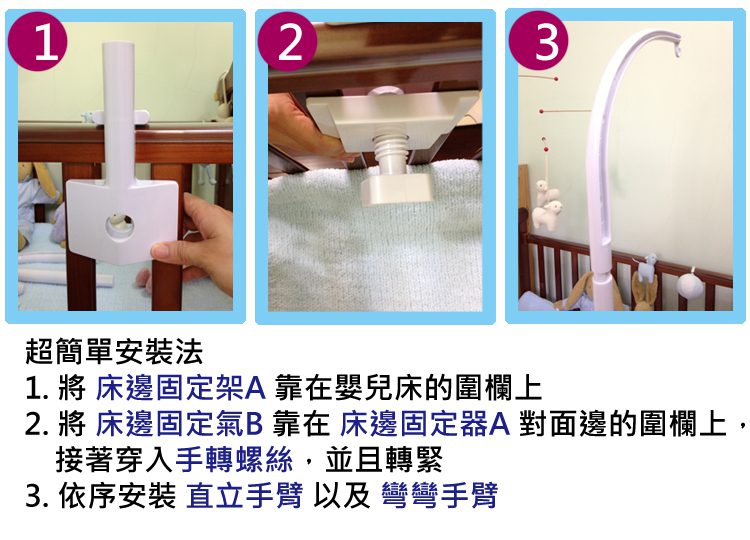 1

2

3

超簡單安裝法
1. 將 床邊固定架A 靠在嬰兒床的圍欄上
2. 將 床邊固定氣B 靠在 床邊固定器A 對面邊的圍欄上，接著穿入手轉螺絲，並且轉緊
3. 依序安裝 直立手臂 以及 彎彎手臂