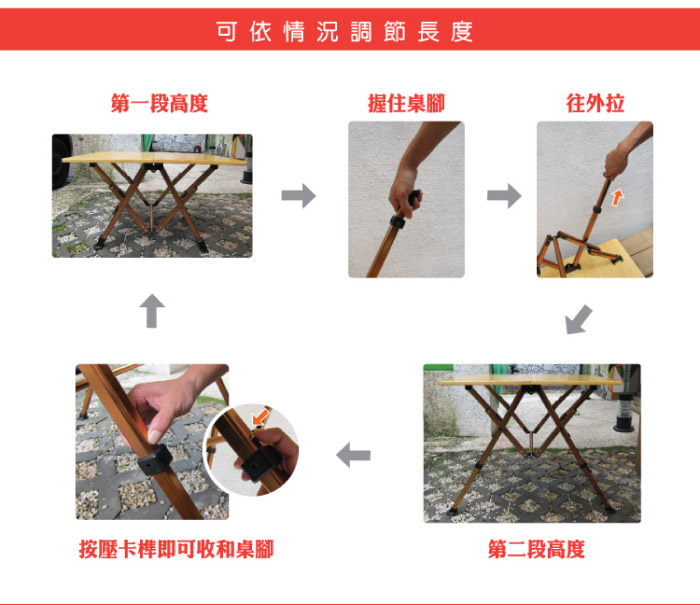 可依情況調節長度

第一段高度

握住桌腳

往外拉

第二段高度

按壓卡榫即可收和桌腳