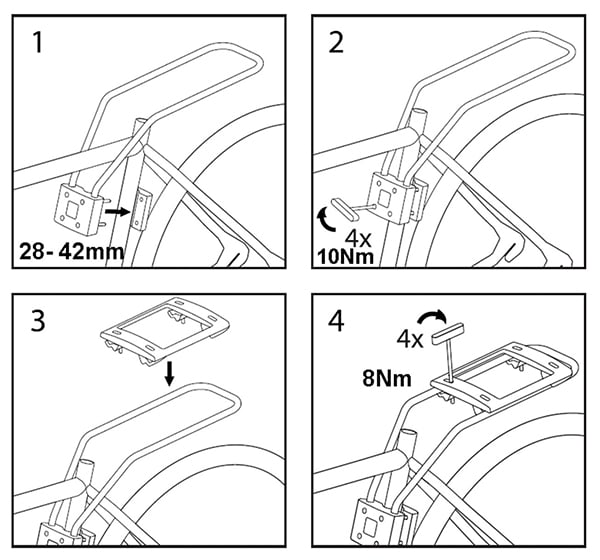 1

28- 42mm

2

4x
10Nm

3

4

4x

8Nm