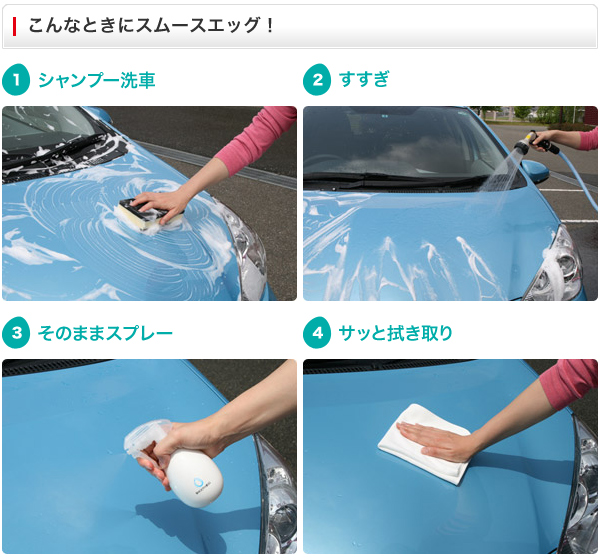 こんなときにスムースエッグ！

1 シャンプー洗車

2 すすぎ

3 そのままスプレー

4 サッと拭き取り