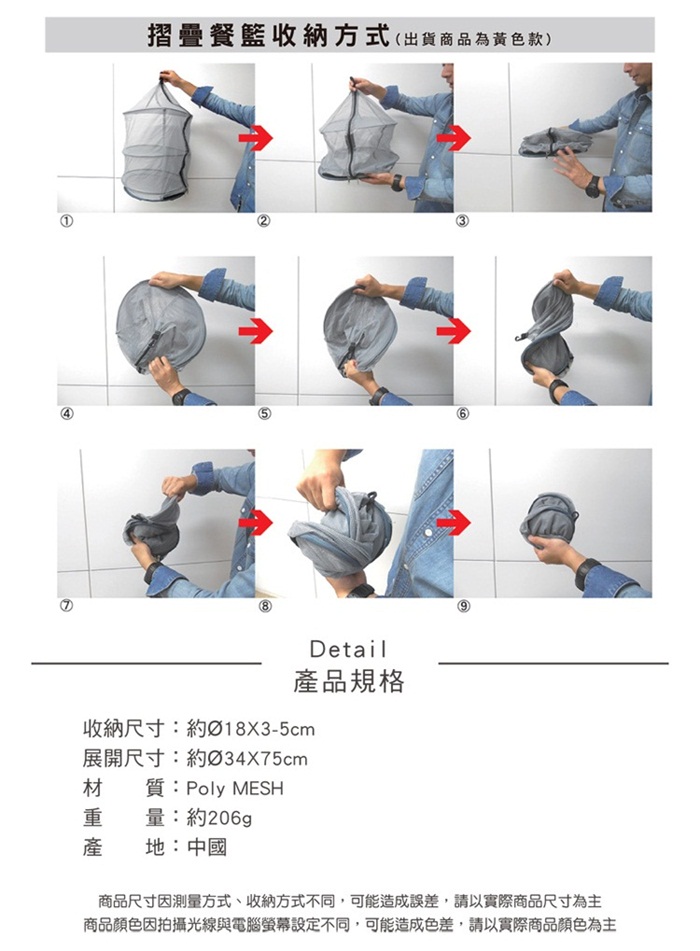 摺疊餐籃收納方式(出貨商品為黃色款)

①
②
③
④
⑤
⑥
⑦
⑧
⑨

Detail
產品規格

收納尺寸：約Ø18X3-5cm
展開尺寸：約Ø34X75cm
材　　質：Poly MESH
重　　量：約206g
產　　地：中國

商品尺寸因測量方式、收納方式不同，可能造成誤差，請以實際商品尺寸為主
商品顏色因拍攝光線與電腦螢幕設定不同，可能造成色差，請以實際商品顏色為主