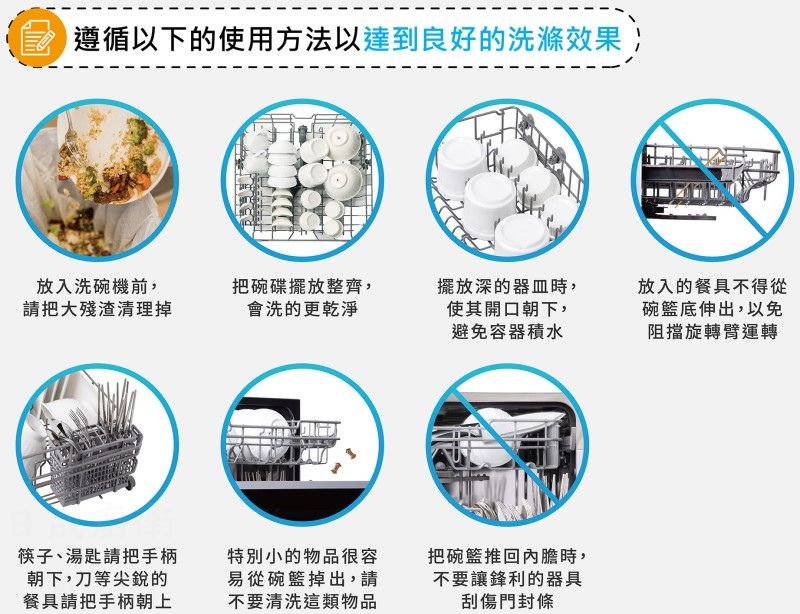 遵循以下的使用方法以達到良好的洗滌效果

放入洗碗機前，請把大殘渣清理掉

把碗碟擺放整齊，會洗的更乾淨

擺放深的器皿時，使其開口朝下，避免容器積水

放入的餐具不得從碗籃底伸出，以免阻擋旋轉臂運轉

筷子、湯匙請把手柄朝下，刀等尖銳的餐具請把手柄朝上

特別小的物品很容易從碗籃掉出，請不要清洗這類物品

把碗籃推回內膽時，不要讓鋒利的器具刮傷門封條