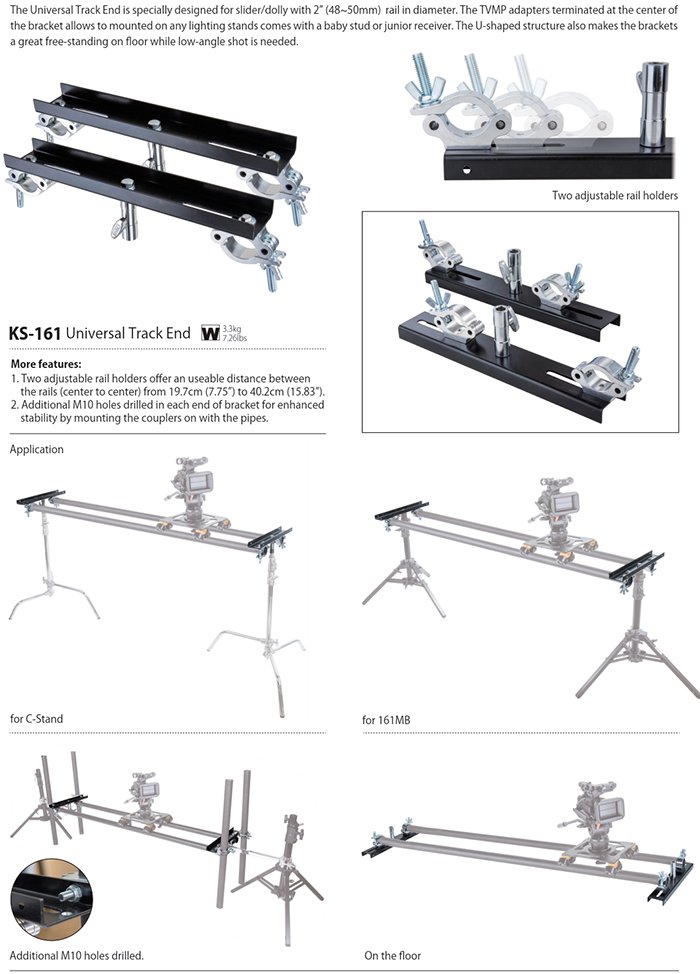 The Universal Track End is specially designed for slider/dolly with 2" (48~50mm) rail in diameter. The TVMP adapters terminated at the center of the bracket allows to mounted on any lighting stands comes with a baby stud or junior receiver. The U-shaped structure also makes the brackets a great free-standing on floor while low-angle shot is needed.

Two adjustable rail holders

KS-161 Universal Track End W 3.3kg 7.26lbs

More features:
1. Two adjustable rail holders offer an useable distance between the rails (center to center) from 19.7cm (7.75") to 40.2cm (15.83").
2. Additional M10 holes drilled in each end of bracket for enhanced stability by mounting the couplers on with the pipes.

Application

for C-Stand

for 161MB

Additional M10 holes drilled.

On the floor