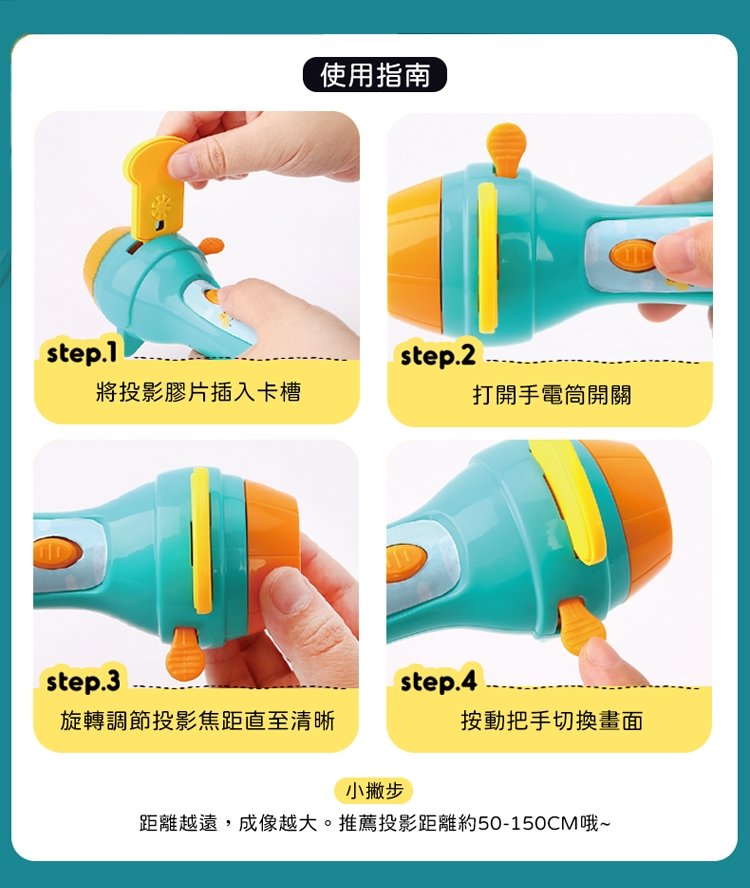 使用指南

step.1
將投影膠片插入卡槽

step.2
打開手電筒開關

step.3
旋轉調節投影焦距直至清晰

step.4
按動把手切換畫面

小撇步
距離越遠，成像越大。推薦投影距離約50-150CM哦~