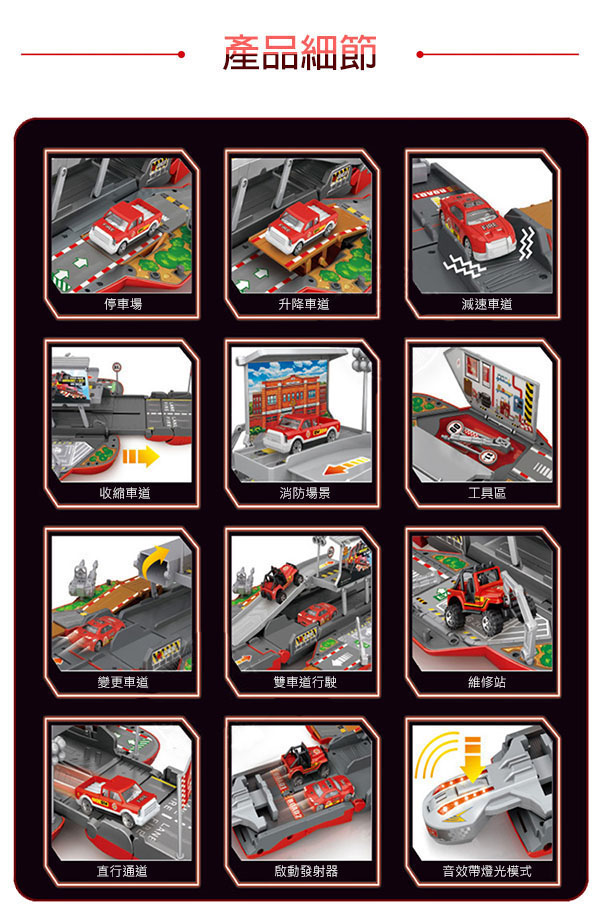 產品細節

停車場

升降車道

減速車道

收縮車道

消防場景

工具區

變更車道

雙車道行駛

維修站

直行通道

啟動發射器

音效帶燈光模式