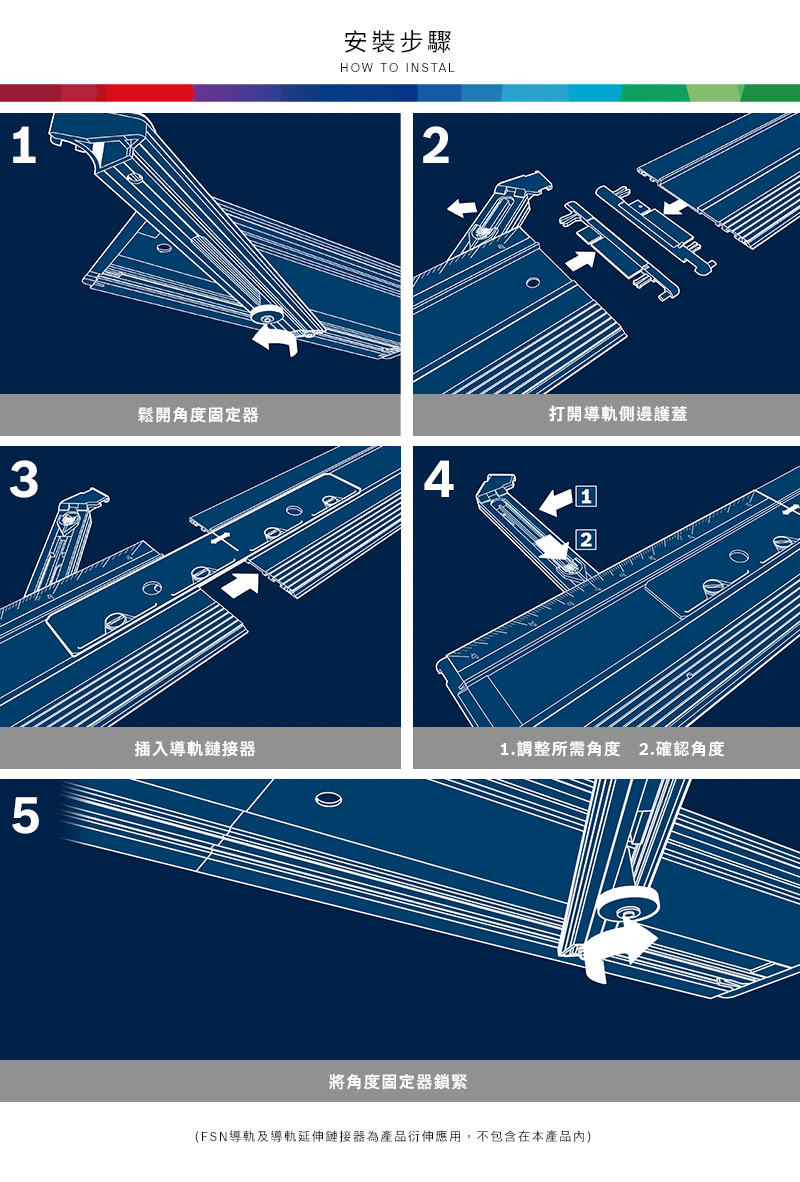 安裝步驟
HOW TO INSTAL

1

鬆開角度固定器

2

打開導軌側邊護蓋

3

插入導軌鏈接器

4

1

2

1.調整所需角度　2.確認角度

5

將角度固定器鎖緊

(FSN導軌及導軌延伸鏈接器為產品衍伸應用，不包含在本產品內)