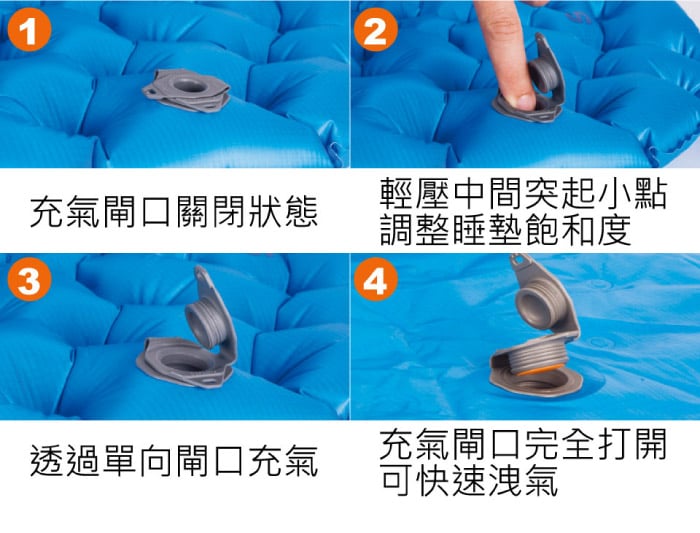 1

充氣閘口關閉狀態

2

輕壓中間突起小點
調整睡墊飽和度

3

透過單向閘口充氣

4

充氣閘口完全打開
可快速洩氣