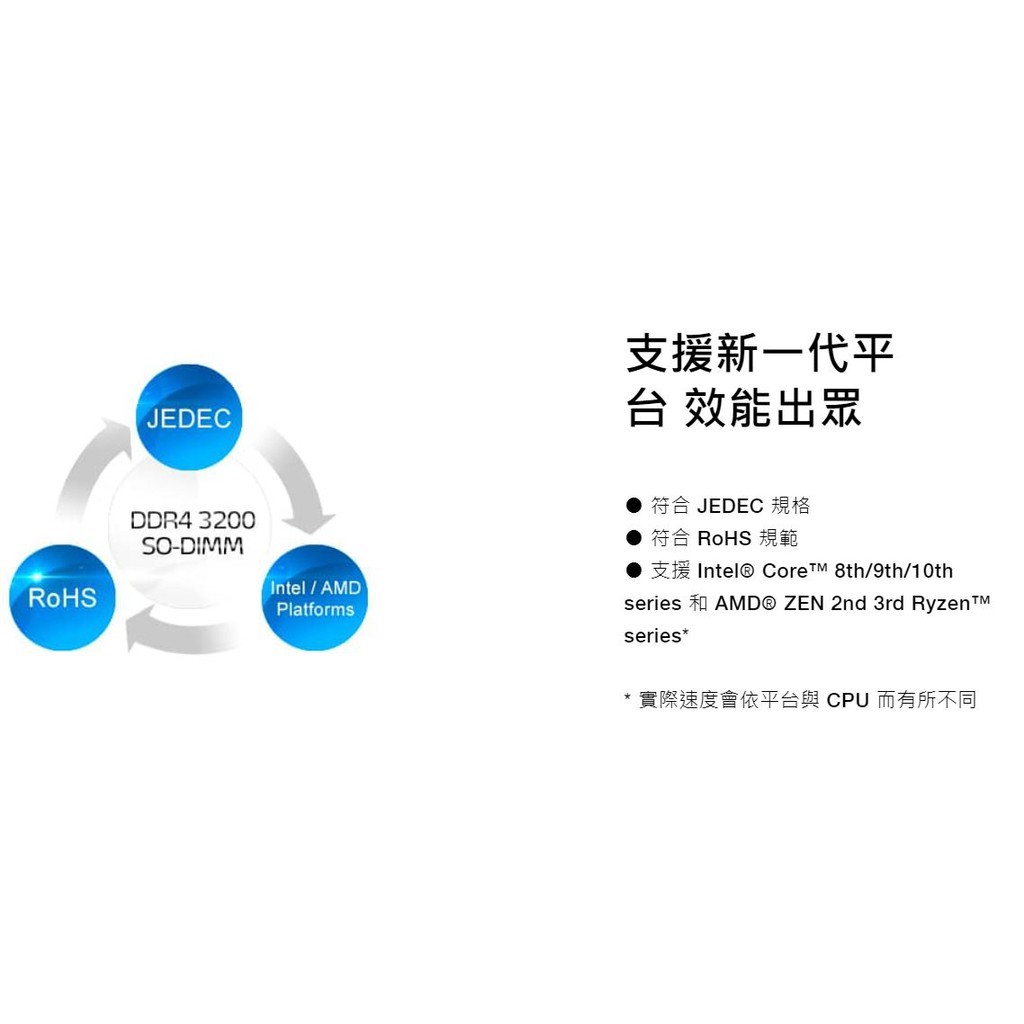 JEDEC

DDR4 3200
SO-DIMM

RoHS

Intel / AMD
Platforms

支援新一代平台 效能出眾

• 符合JEDEC規格
• 符合RoHS規範
• 支援Intel® Core™ 8th/9th/10th series和AMD® ZEN 2nd 3rd Ryzen™ series*

* 實際速度會依平台與CPU而有所不同