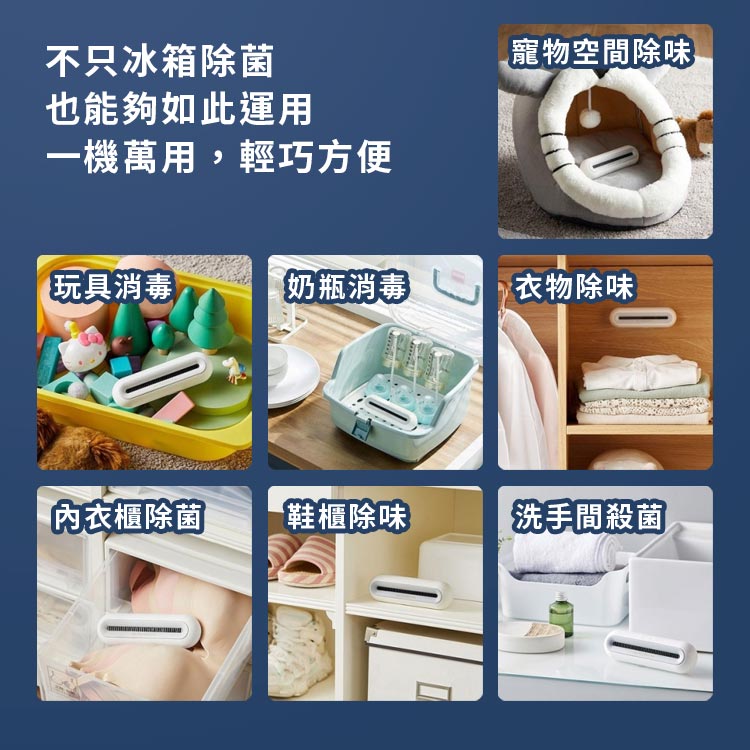 不只冰箱除菌
也能夠如此運用
一機萬用，輕巧方便

寵物空間除味

玩具消毒

奶瓶消毒

衣物除味

內衣櫃除菌

鞋櫃除味

洗手間殺菌