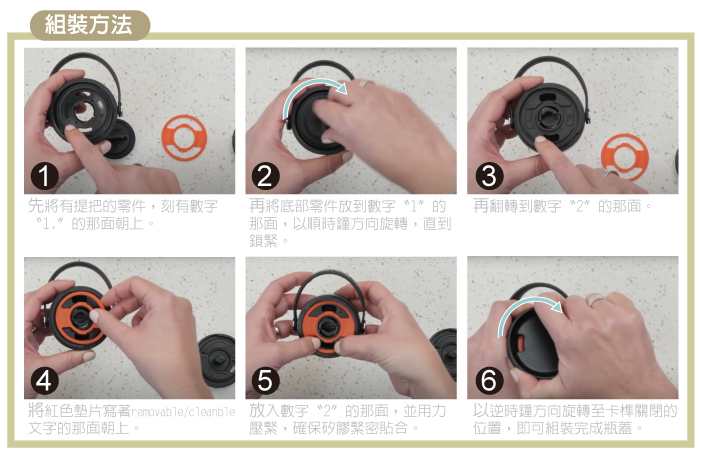 組裝方法

1
先將有提把的零件，刻有數字“1.”的那面朝上。

2
再將底部零件放到數字“1”的那面，以順時鐘方向旋轉，直到鎖緊。

3
再翻轉到數字“2”的那面。

4
將紅色墊片寫著removable/cleanble文字的那面朝上。

5
放入數字“2”的那面，並用力壓緊，確保矽膠緊密貼合。

6
以逆時鐘方向旋轉至卡榫關閉的位置，即可組裝完成瓶蓋。