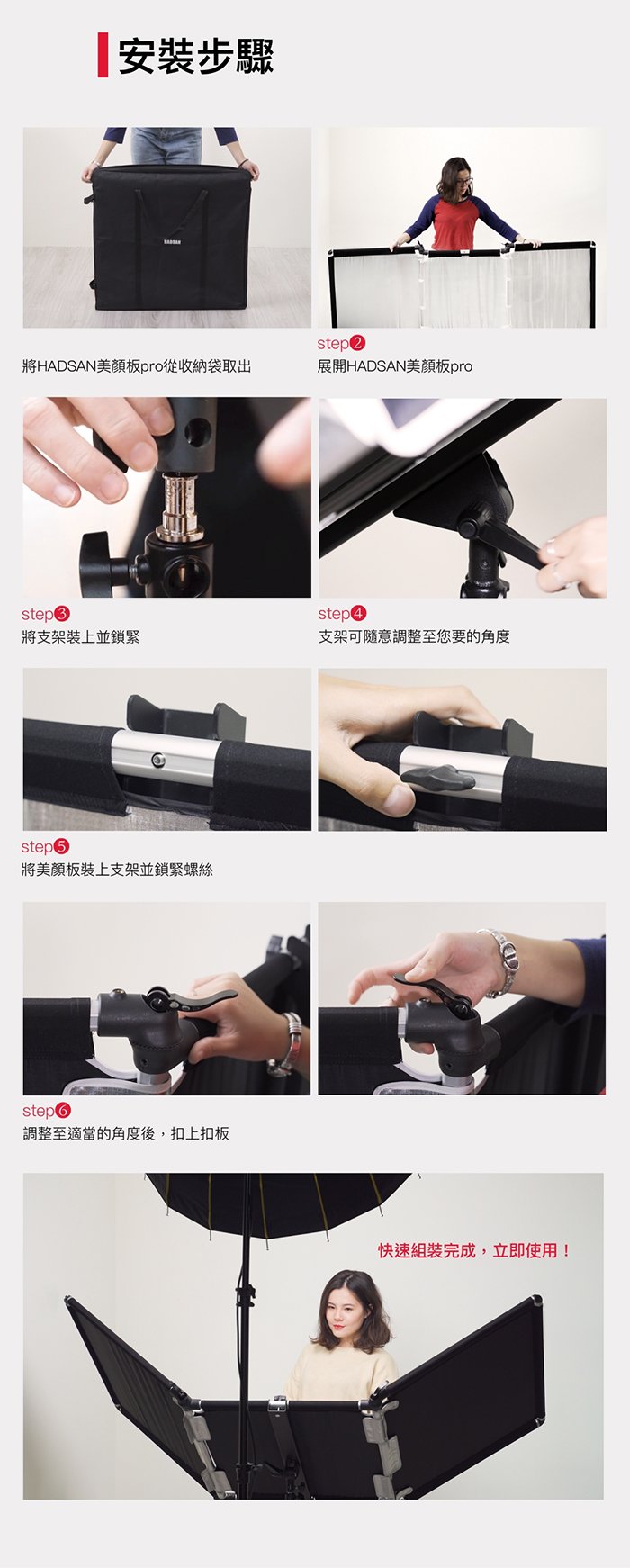 安裝步驟

HADSAN

將HADSAN美顏板pro從收納袋取出

step❷
展開HADSAN美顏板pro

step❸
將支架裝上並鎖緊

step❹
支架可隨意調整至您要的角度

step❺
將美顏板裝上支架並鎖緊螺絲

step❻
調整至適當的角度後，扣上扣板

快速組裝完成，立即使用！