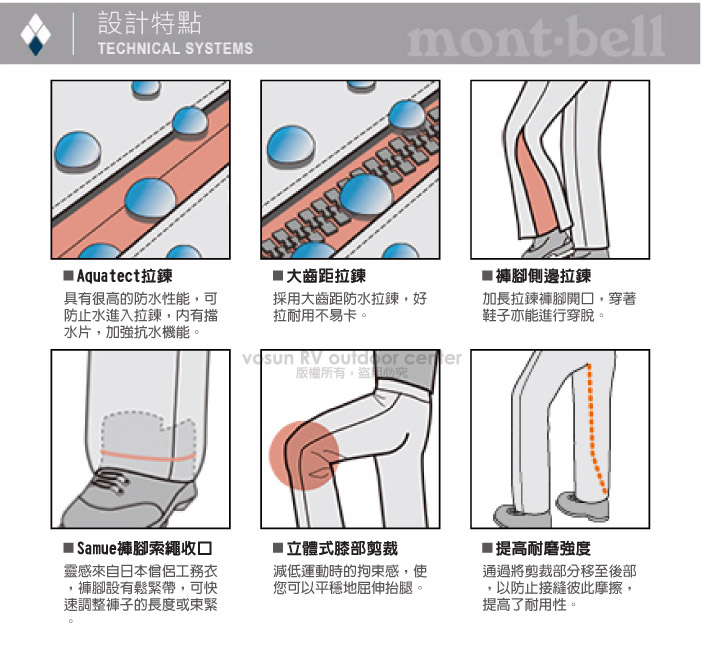 設計特點
TECHNICAL SYSTEMS

mont·bell

■ Aquatect拉鍊
具有很高的防水性能，可防止水進入拉鍊，內有擋水片，加強抗水機能。

■ 大齒距拉鍊
採用大齒距防水拉鍊，好拉耐用不易卡。

■ 褲腳側邊拉鍊
加長拉鍊褲腳開口，穿著鞋子亦能進行穿脫。

vosun RV outdoor center
版權所有，盜用必究

■ Samue褲腳索繩收口
靈感來自日本僧侶工務衣，褲腳設有鬆緊帶，可快速調整褲子的長度或束緊。

■ 立體式膝部剪裁
減低運動時的拘束感，使您可以平穩地屈伸抬腿。

■ 提高耐磨強度
通過將剪裁部分移至後部，以防止接縫彼此摩擦，提高了耐用性。