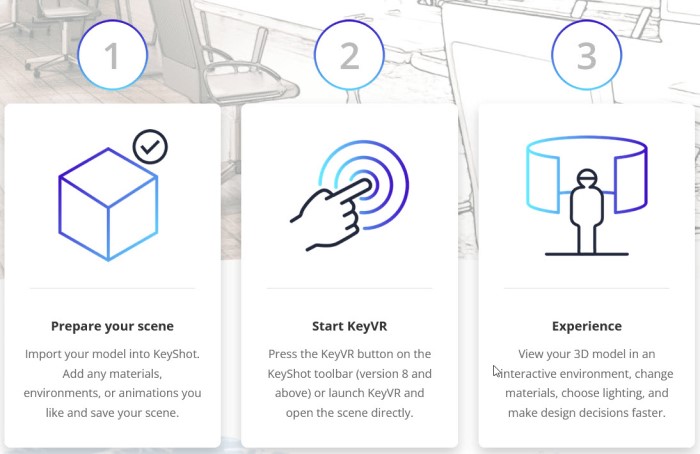 1

Prepare your scene

Import your model into KeyShot. Add any materials, environments, or animations you like and save your scene.

2

Start KeyVR

Press the KeyVR button on the KeyShot toolbar (version 8 and above) or launch KeyVR and open the scene directly.

3

Experience

View your 3D model in an interactive environment, change materials, choose lighting, and make design decisions faster.