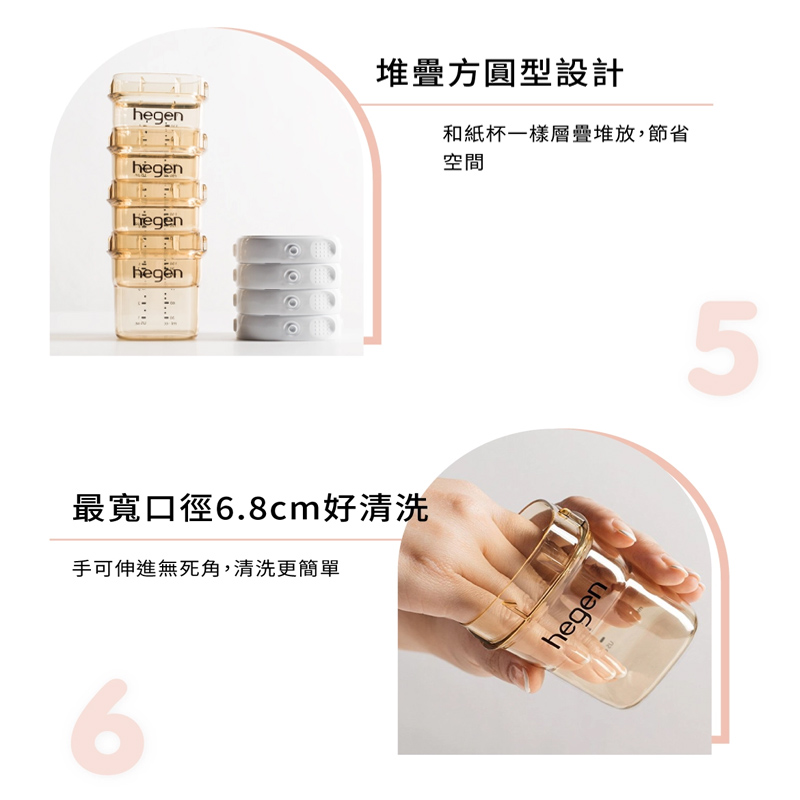 hegen
hegen
hegen
hegen

堆疊方圓型設計

和紙杯一樣層疊堆放，節省空間

5

最寬口徑6.8cm好清洗

手可伸進無死角，清洗更簡單

hegen

6