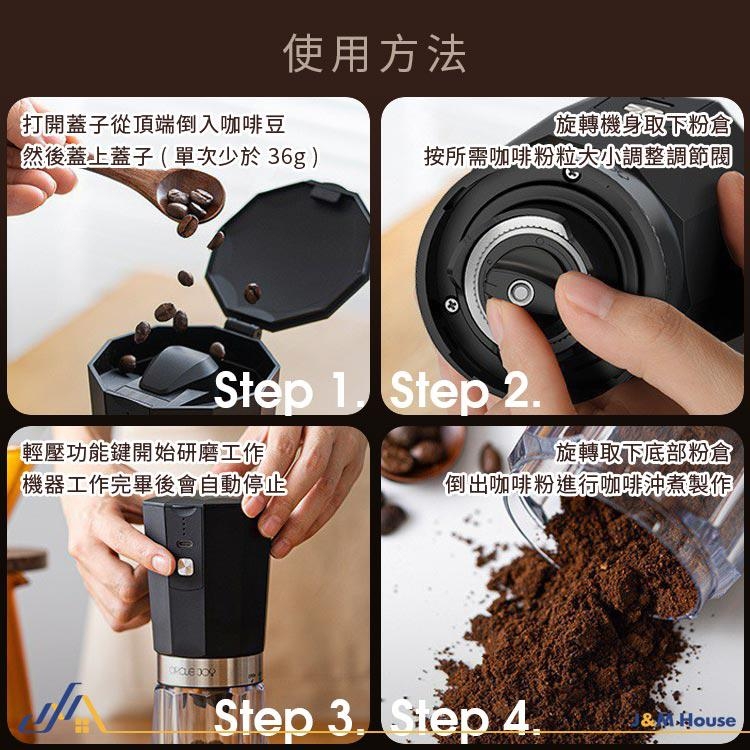 使用方法

打開蓋子從頂端倒入咖啡豆
然後蓋上蓋子（單次少於 36g）

Step 1.

旋轉機身取下粉倉
按所需咖啡粉粒大小調整調節閥

Step 2.

輕壓功能鍵開始研磨工作
機器工作完畢後會自動停止

CIRCLE JOY

Step 3.

旋轉取下底部粉倉
倒出咖啡粉進行咖啡沖煮製作

Step 4.

J&M House