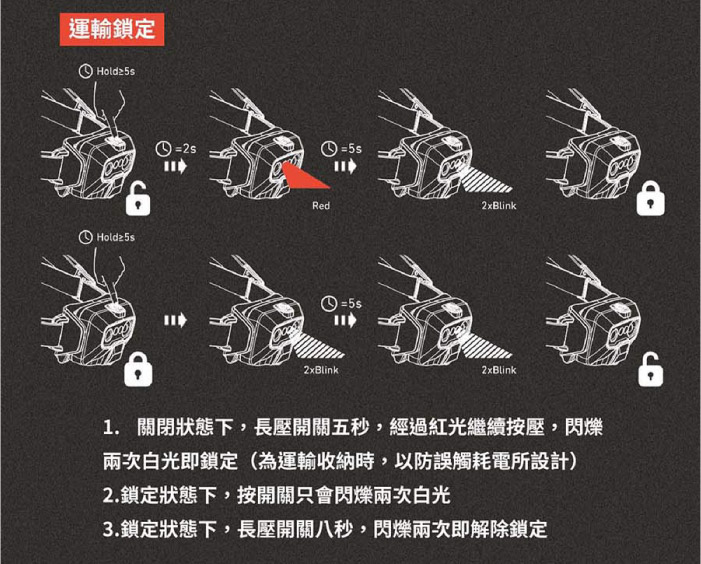 運輸鎖定

Hold≥5s

=2s

=5s

Red

2xBlink

Hold≥5s

=5s

2xBlink

2xBlink

1. 關閉狀態下，長壓開關五秒，經過紅光繼續按壓，閃爍兩次白光即鎖定（為運輸收納時，以防誤觸耗電所設計）

2.鎖定狀態下，按開關只會閃爍兩次白光

3.鎖定狀態下，長壓開關八秒，閃爍兩次即解除鎖定