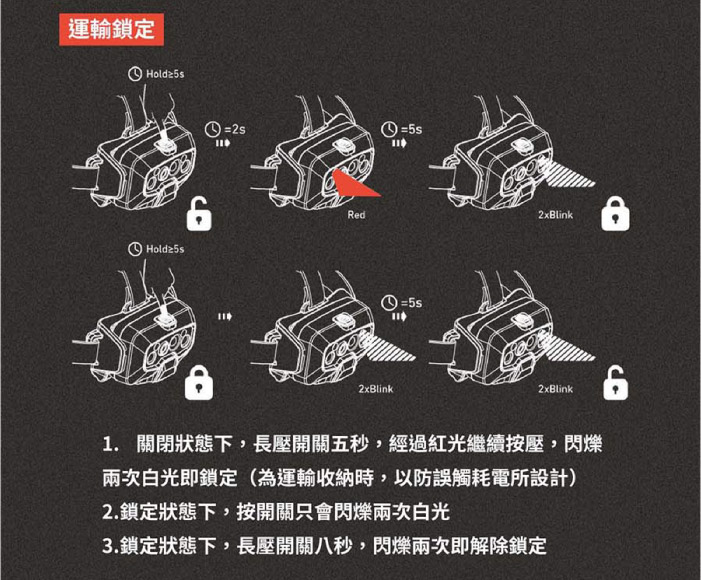 運輸鎖定

Hold≥5s

=2s

=5s

Red

2xBlink

Hold≥5s

=5s

2xBlink

2xBlink

1. 關閉狀態下，長壓開關五秒，經過紅光繼續按壓，閃爍兩次白光即鎖定（為運輸收納時，以防誤觸耗電所設計）

2.鎖定狀態下，按開關只會閃爍兩次白光

3.鎖定狀態下，長壓開關八秒，閃爍兩次即解除鎖定