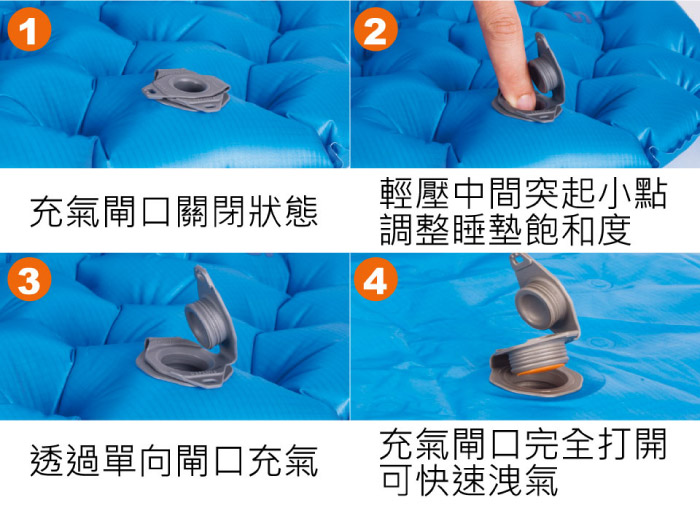 1

充氣閘口關閉狀態

2

輕壓中間突起小點
調整睡墊飽和度

3

透過單向閘口充氣

4

充氣閘口完全打開
可快速洩氣