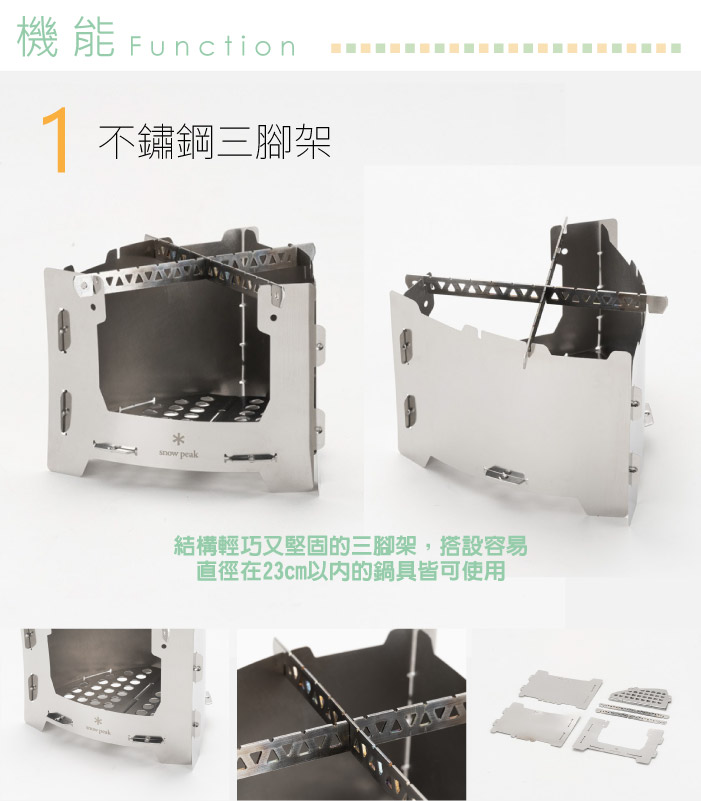 機能 Function

1 不鏽鋼三腳架

snow peak

結構輕巧又堅固的三腳架，搭設容易
直徑在23cm以內的鍋具皆可使用

snow peak